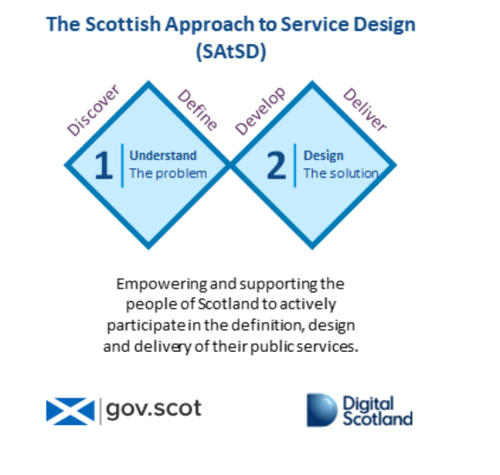 The Scottish Approach to Service Design (SAtSD)

Discover

Define

Develop

Deliver

1 Understand The problem

2 Design The solution

Empowering and supporting the people of Scotland to actively participate in the definition, design and delivery of their public services.

gov.scot

Digital Scotland