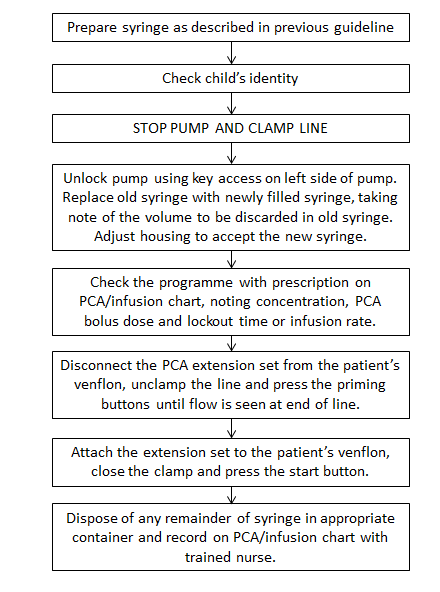 Prepare syringe as described in previous guideline

Check child's identity

STOP PUMP AND CLAMP LINE

Unlock pump using key access on left side of pump. Replace old syringe with newly filled syringe, taking note of the volume to be discarded in old syringe. Adjust housing to accept the new syringe.

Check the programme with prescription on PCA/infusion chart, noting concentration, PCA bolus dose and lockout time or infusion rate.

Disconnect the PCA extension set from the patient's venflon, unclamp the line and press the priming buttons until flow is seen at end of line.

Attach the extension set to the patient's venflon, close the clamp and press the start button.

Dispose of any remainder of syringe in appropriate container and record on PCA/infusion chart with trained nurse.