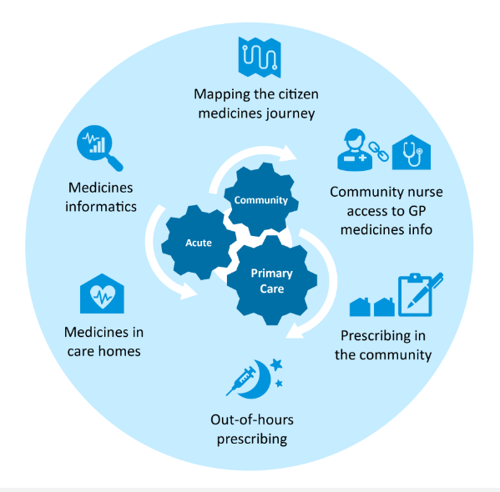 Mapping the citizen medicines journey

Medicines informatics

Community nurse access to GP medicines info

Community

Acute

Primary Care

Medicines in care homes

Prescribing in the community

Out-of-hours prescribing