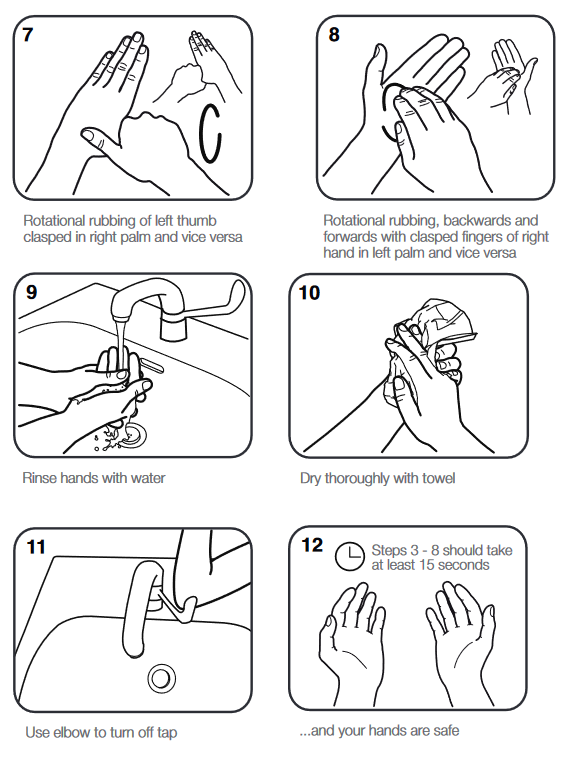 7

Rotational rubbing of left thumb clasped in right palm and vice versa

8

Rotational rubbing, backwards and forwards with clasped fingers of right hand in left palm and vice versa

9

Rinse hands with water

10

Dry thoroughly with towel

11

Use elbow to turn off tap

12

Steps 3 - 8 should take at least 15 seconds

...and your hands are safe