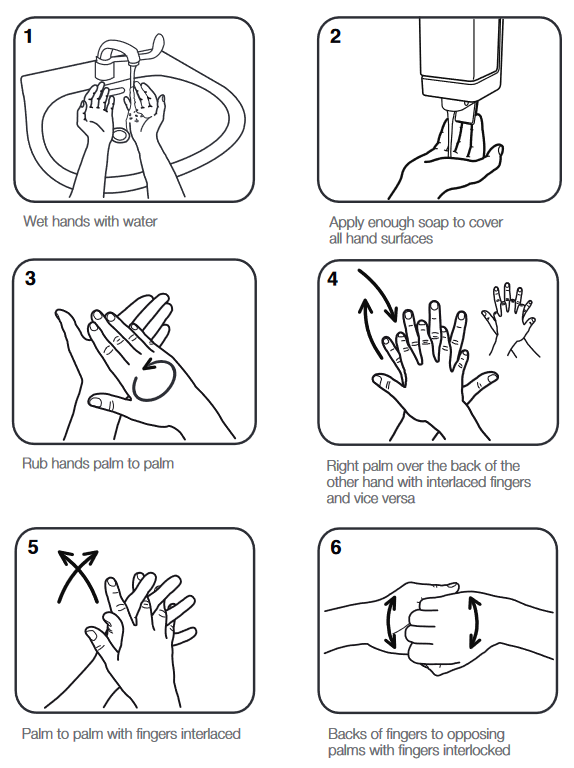 1

Wet hands with water

2

Apply enough soap to cover all hand surfaces

3

Rub hands palm to palm

4

Right palm over the back of the other hand with interlaced fingers and vice versa

5

Palm to palm with fingers interlaced

6

Backs of fingers to opposing palms with fingers interlocked