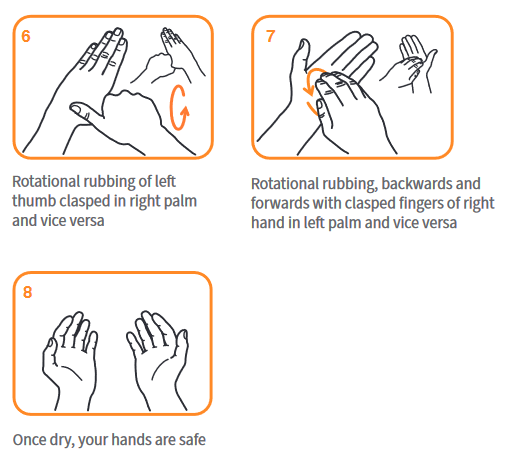 6

Rotational rubbing of left thumb clasped in right palm and vice versa

7

Rotational rubbing, backwards and forwards with clasped fingers of right hand in left palm and vice versa

8

Once dry, your hands are safe